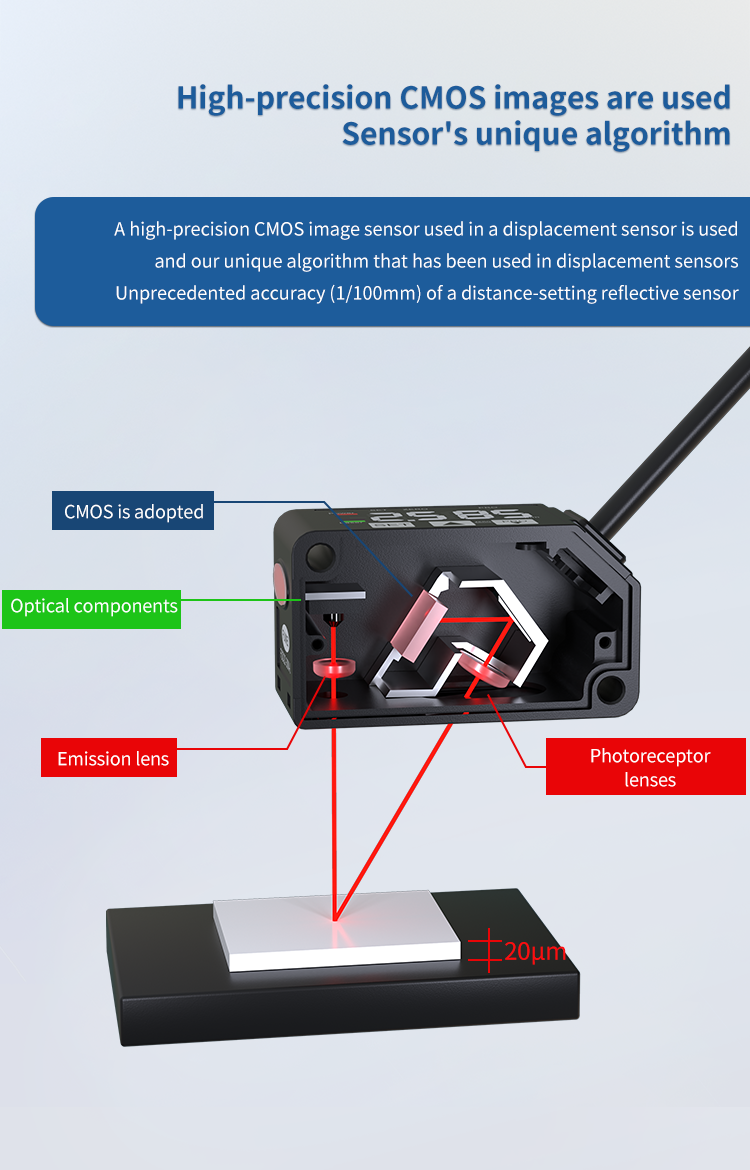 High-precision CMOS images are used
Sensor's unique algorithm

A high-precision CMOS image sensor used in a displacement sensor is used
and our unique algorithm that has been used in displacement sensors
Unprecedented accuracy (1/100mm) of a distance-setting reflective sensor

CMOS is adopted

Optical components

Emission lens

Photoreceptor lenses

20μm